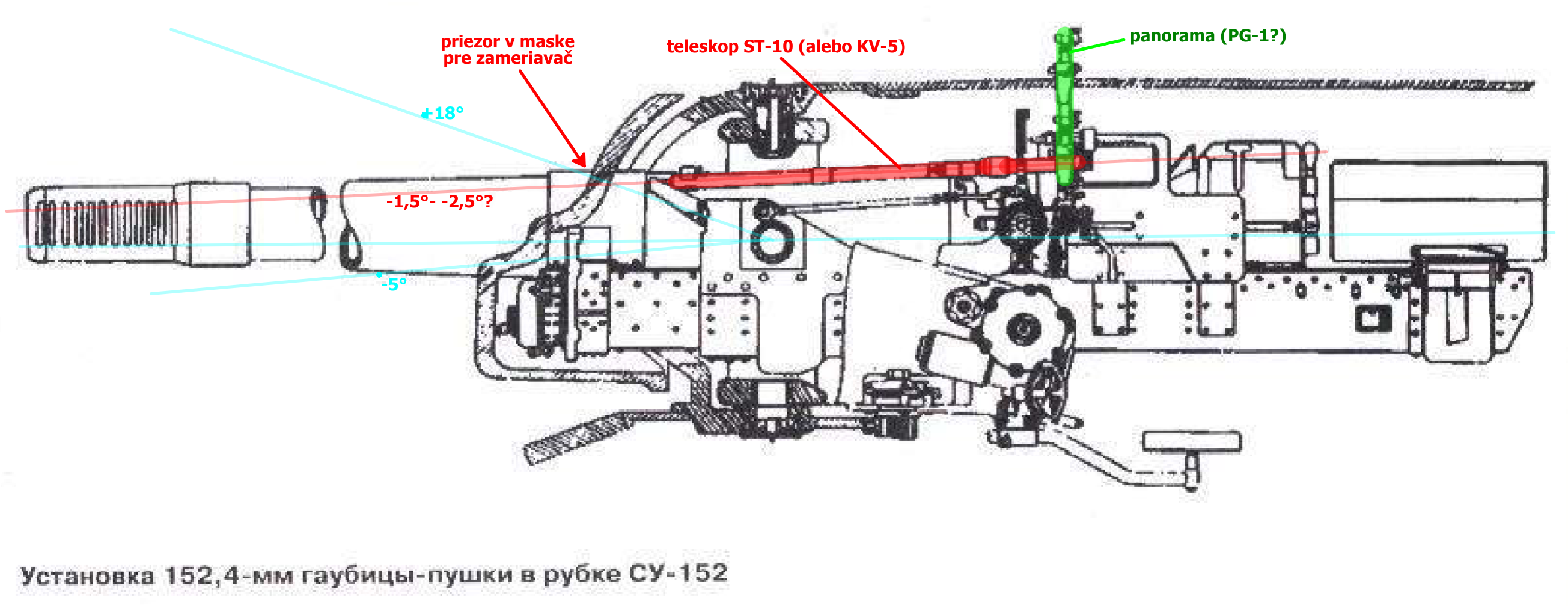 priezor v maske pre zameriavač

teleskop ST-10 (alebo KV-5)

panorama (PG-1?)

+18°

-1,5°- -2,5°?

-5°

Установка 152,4-мм гаубицы-пушки в рубке СУ-152