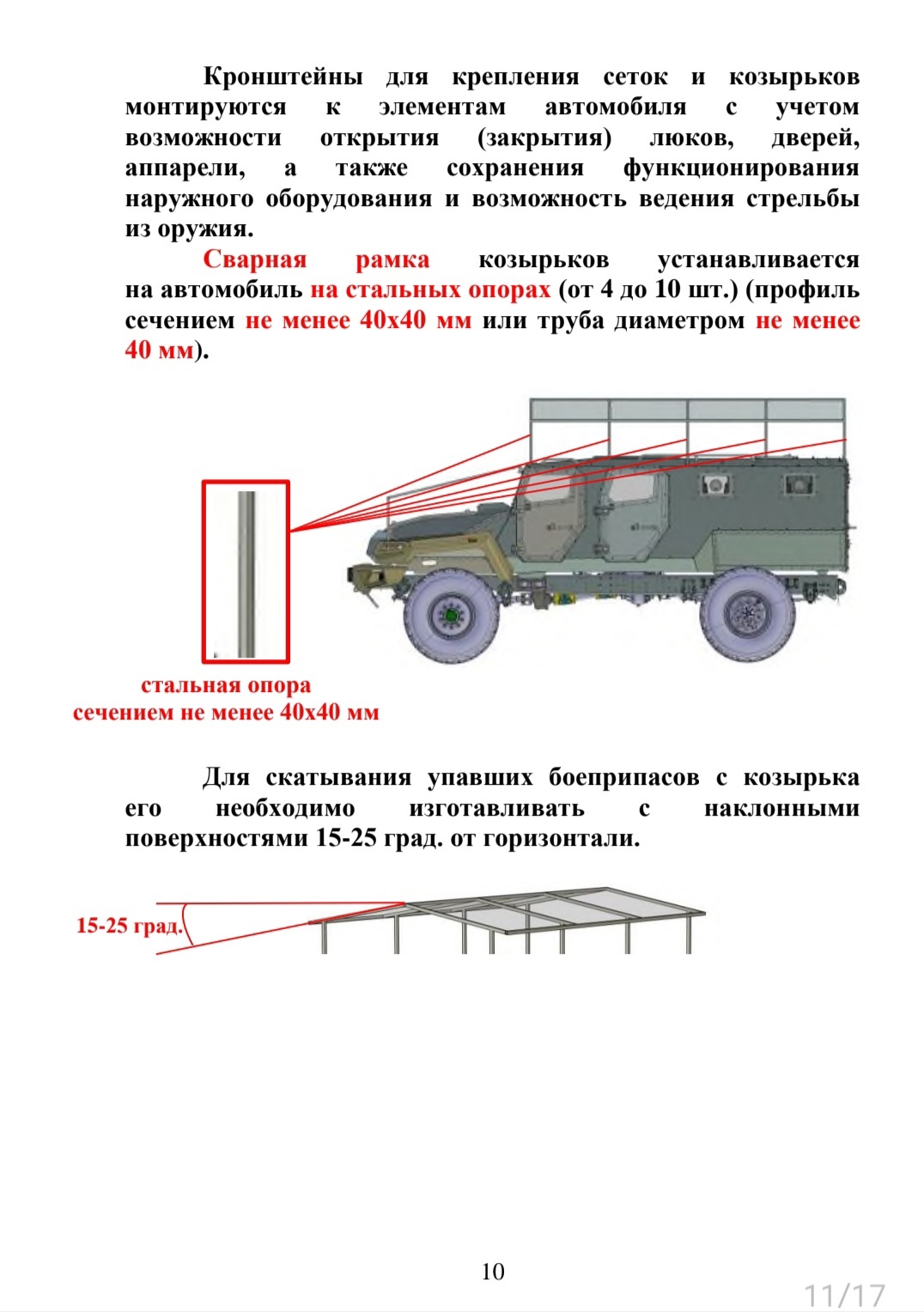 Кронштейны для крепления сеток и козырьков монтируются к элементам автомобиля с учетом возможности открытия (закрытия) люков, дверей, аппарели, а также сохранения функционирования наружного оборудования и возможность ведения стрельбы из оружия.

Сварная рамка козырьков устанавливается на автомобиль на стальных опорах (от 4 до 10 шт.) (профиль сечением не менее 40х40 мм или труба диаметром не менее 40 мм).

стальная опора
сечением не менее 40х40 мм

Для скатывания упавших боеприпасов с козырька его необходимо изготавливать с наклонными поверхностями 15-25 град. от горизонтали.

15-25 град.

10

11/17